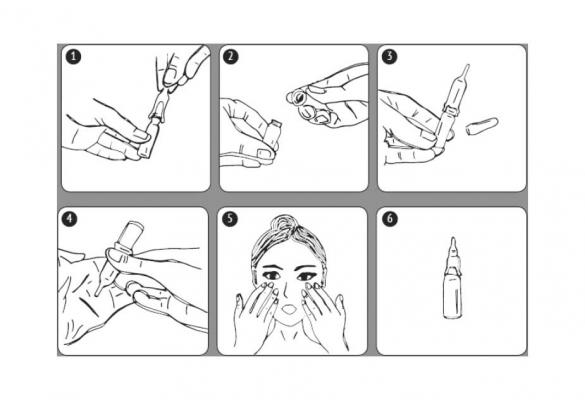 1
2
3
4
5
6